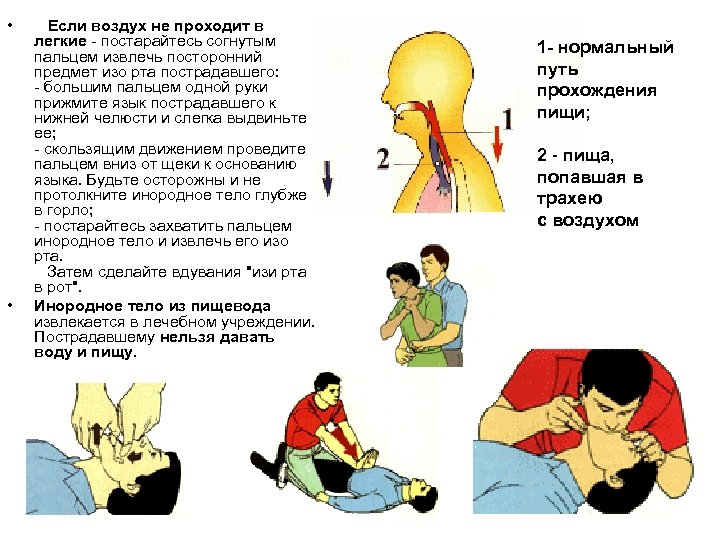 • Если воздух не проходит в легкие - постарайтесь согнутым пальцем извлечь посторонний предмет изо рта пострадавшего:
- большим пальцем одной руки прижмите язык пострадавшего к нижней челюсти и слегка выдвиньте ее;
- скользящим движением проведите пальцем вниз от щеки к основанию языка. Будьте осторожны и не протолкните инородное тело глубже в горло;
- постарайтесь захватить пальцем инородное тело и извлечь его изо рта.
Затем сделайте вдувания "изи рта в рот".

• Инородное тело из пищевода извлекается в лечебном учреждении. Пострадавшему нельзя давать воду и пищу.

1
2

1- нормальный путь прохождения пищи;

2 - пища, попавшая в трахею с воздухом