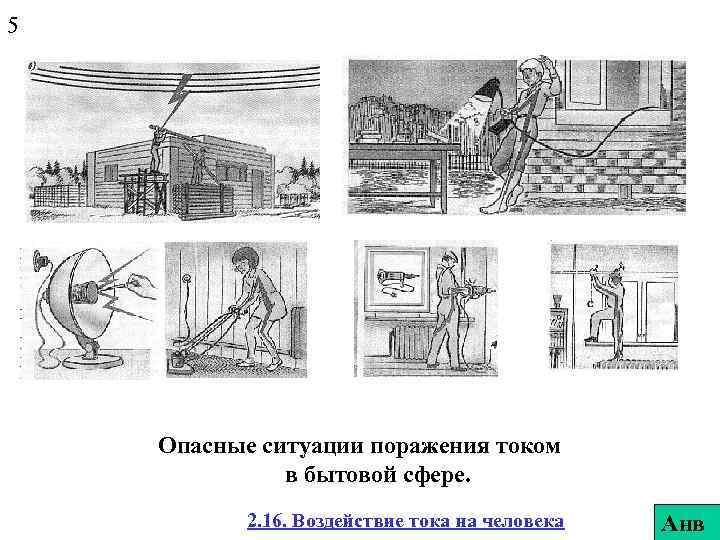 5

в)

Опасные ситуации поражения током в бытовой сфере.

2.16. Воздействие тока на человека

Анв