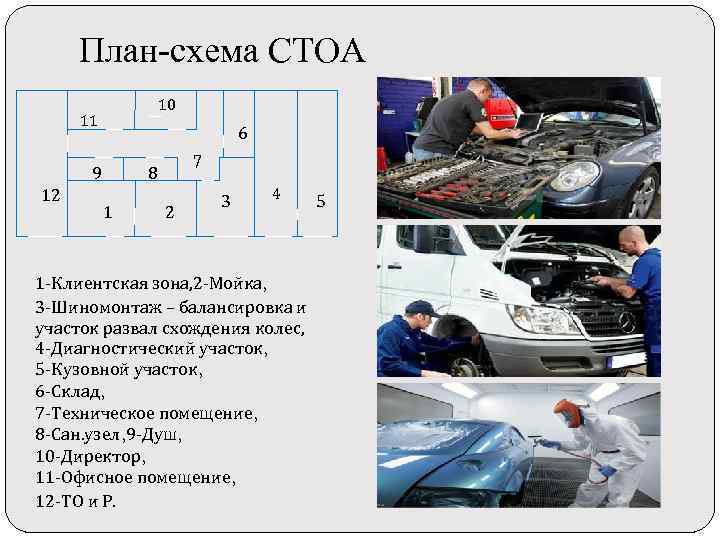 План-схема СТОА

10
11
6
7
9
8
12
1
2
3
4
5

1-Клиентская зона,2-Мойка,
3-Шиномонтаж – балансировка и участок развал схождения колес,
4-Диагностический участок,
5-Кузовной участок,
6-Склад,
7-Техническое помещение,
8-Сан.узел ,9-Душ,
10-Директор,
11-Офисное помещение,
12-ТО и Р.