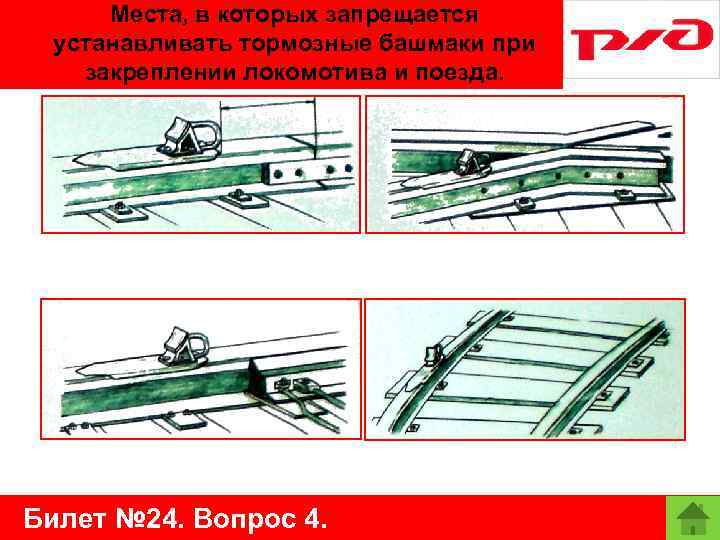 Места, в которых запрещается устанавливать тормозные башмаки при закреплении локомотива и поезда.

РЖД

Билет №24. Вопрос 4.