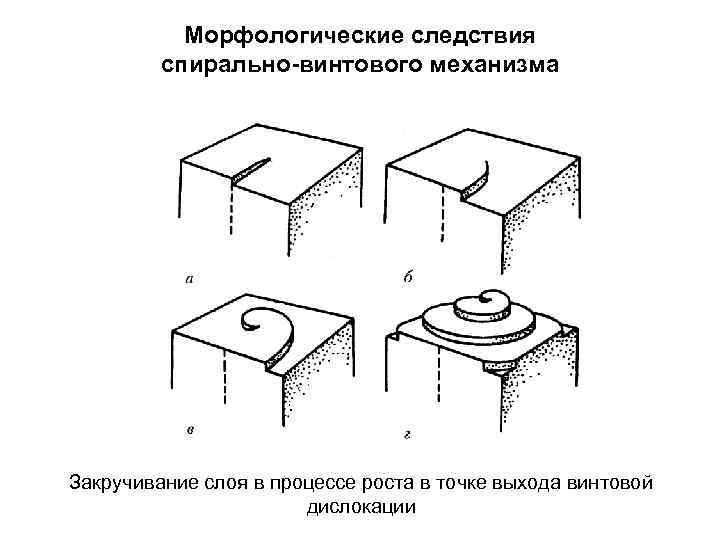 Морфологические следствия спирально-винтового механизма

а

б

в

г

Закручивание слоя в процессе роста в точке выхода винтовой дислокации