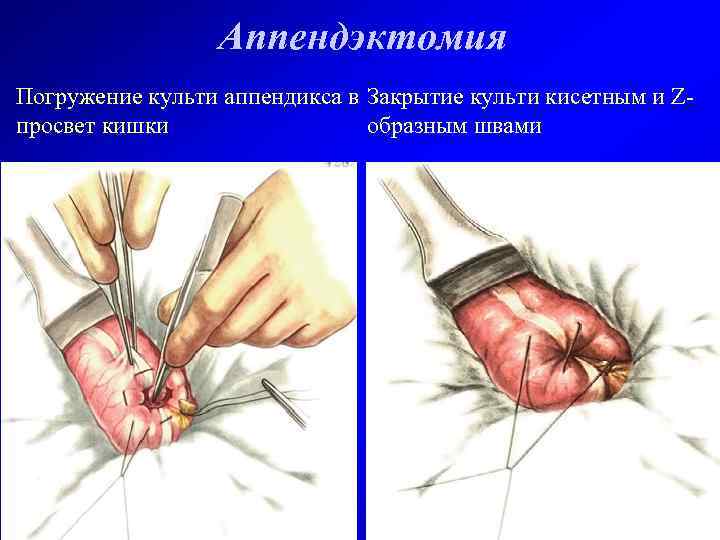 Аппендэктомия

Погружение культи аппендикса в просвет кишки

Закрытие культи кисетным и Z-образным швами