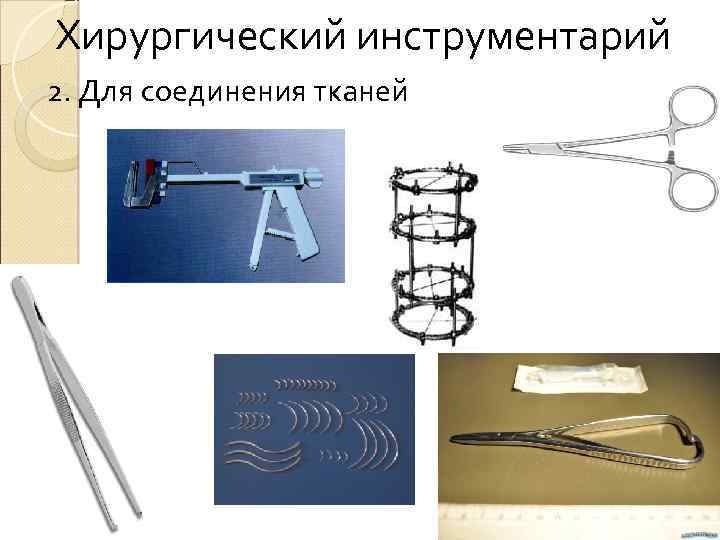 Хирургический инструментарий

2. Для соединения тканей