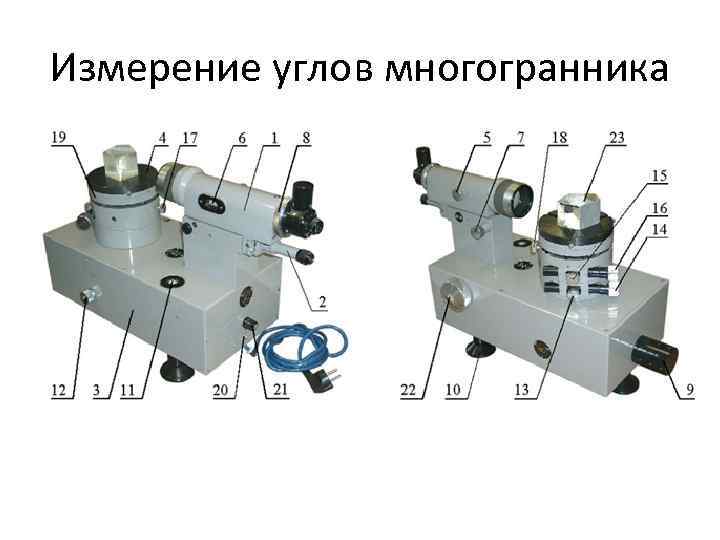 Измерение углов многогранника

19 4 17 6 1 8

2

12 3 11 20 21

5 7 18 23

15

16

14

22 10 13 9