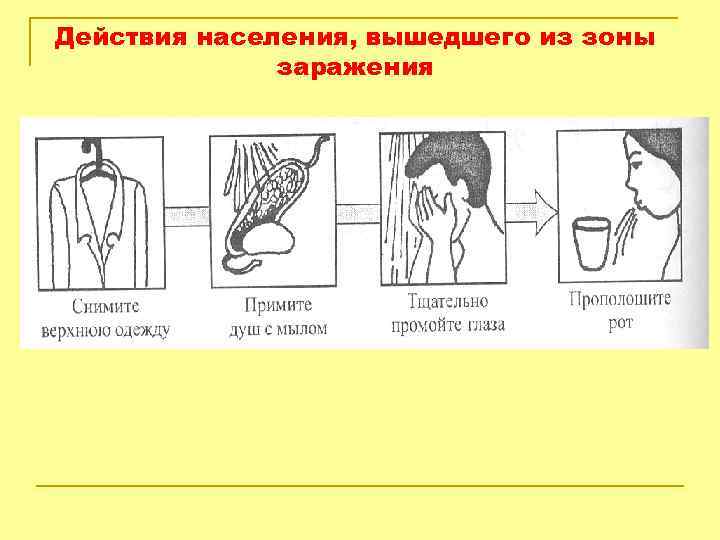 Действия населения, вышедшего из зоны заражения

Снимите верхнюю одежду

Примите душ с мылом

Тщательно промойте глаза

Прополощите рот