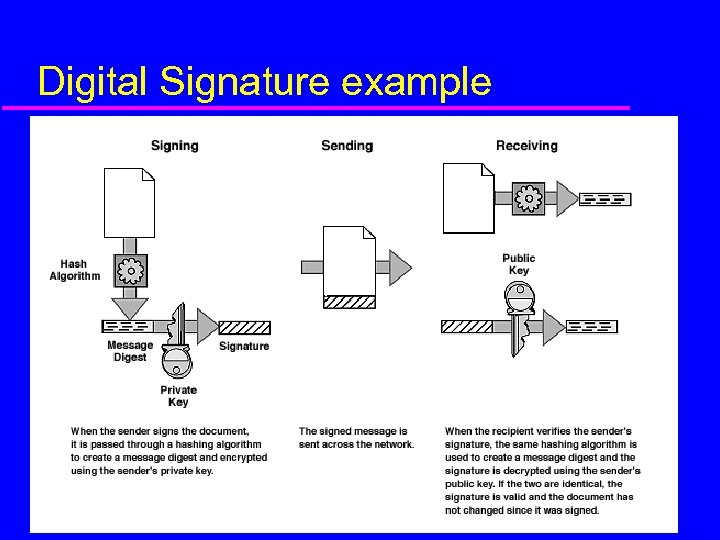 Digital Signature example

Signing

Hash Algorithm

Message Digest

Signature

Private Key

When the sender signs the document, it is passed through a hashing algorithm to create a message digest and encrypted using the sender's private key.

Sending

The signed message is sent across the network.

Receiving

Public Key

When the recipient verifies the sender's signature, the same hashing algorithm is used to create a message digest and the signature is decrypted using the sender's public key. If the two are identical, the signature is valid and the document has not changed since it was signed.