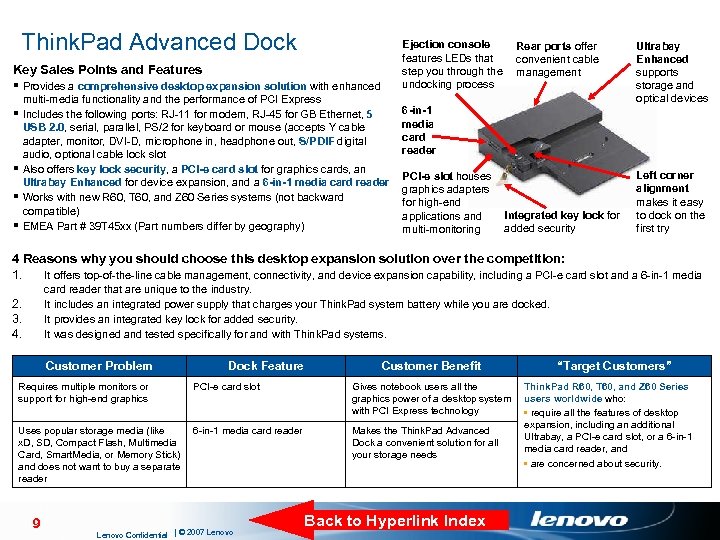 ThinkPad Advanced Dock

Key Sales Points and Features

▪ Provides a comprehensive desktop expansion solution with enhanced multi-media functionality and the performance of PCI Express
▪ Includes the following ports: RJ-11 for modem, RJ-45 for GB Ethernet, 5 USB 2.0, serial, parallel, PS/2 for keyboard or mouse (accepts Y cable adapter, monitor, DVI-D, microphone in, headphone out, S/PDIF digital audio, optional cable lock slot
▪ Also offers key lock security, a PCI-e card slot for graphics cards, an Ultrabay Enhanced for device expansion, and a 6-in-1 media card reader
▪ Works with new R60, T60, and Z60 Series systems (not backward compatible)
▪ EMEA Part # 39T45xx (Part numbers differ by geography)

Ejection console features LEDs that step you through the undocking process

Rear ports offer convenient cable management

Ultrabay Enhanced supports storage and optical devices

6-in-1 media card reader

PCI-e slot houses graphics adapters for high-end applications and multi-monitoring

Integrated key lock for added security

Left corner alignment makes it easy to dock on the first try

4 Reasons why you should choose this desktop expansion solution over the competition:

1. It offers top-of-the-line cable management, connectivity, and device expansion capability, including a PCI-e card slot and a 6-in-1 media card reader that are unique to the industry.
2. It includes an integrated power supply that charges your ThinkPad system battery while you are docked.
3. It provides an integrated key lock for added security.
4. It was designed and tested specifically for and with ThinkPad systems.

| Customer Problem | Dock Feature | Customer Benefit | "Target Customers" |
|---|---|---|---|
| Requires multiple monitors or support for high-end graphics | PCI-e card slot | Gives notebook users all the graphics power of a desktop system with PCI Express technology | ThinkPad R60, T60, and Z60 Series users worldwide who: ▪ require all the features of desktop expansion, including an additional Ultrabay, a PCI-e card slot, or a 6-in-1 media card reader, and ▪ are concerned about security. |
| Uses popular storage media (like xD, SD, Compact Flash, Multimedia Card, SmartMedia, or Memory Stick) and does not want to buy a separate reader | 6-in-1 media card reader | Makes the ThinkPad Advanced Dock a convenient solution for all your storage needs | |

9 Lenovo Confidential | © 2007 Lenovo

Back to Hyperlink Index

lenovo