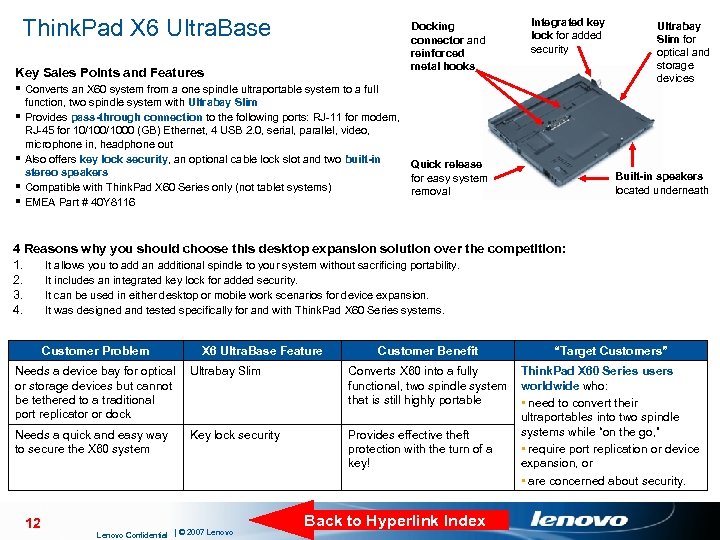 ThinkPad X6 UltraBase

Key Sales Points and Features
▪ Converts an X60 system from a one spindle ultraportable system to a full function, two spindle system with Ultrabay Slim
▪ Provides pass-through connection to the following ports: RJ-11 for modem, RJ-45 for 10/100/1000 (GB) Ethernet, 4 USB 2.0, serial, parallel, video, microphone in, headphone out
▪ Also offers key lock security, an optional cable lock slot and two built-in stereo speakers
▪ Compatible with ThinkPad X60 Series only (not tablet systems)
▪ EMEA Part # 40Y8116

Docking connector and reinforced metal hooks

Integrated key lock for added security

Ultrabay Slim for optical and storage devices

Quick release for easy system removal

Built-in speakers located underneath

4 Reasons why you should choose this desktop expansion solution over the competition:
1. It allows you to add an additional spindle to your system without sacrificing portability.
2. It includes an integrated key lock for added security.
3. It can be used in either desktop or mobile work scenarios for device expansion.
4. It was designed and tested specifically for and with ThinkPad X60 Series systems.

| Customer Problem | X6 UltraBase Feature | Customer Benefit | "Target Customers" |
|---|---|---|---|
| Needs a device bay for optical or storage devices but cannot be tethered to a traditional port replicator or dock | Ultrabay Slim | Converts X60 into a fully functional, two spindle system that is still highly portable | ThinkPad X60 Series users worldwide who: ▪ need to convert their ultraportables into two spindle systems while "on the go," ▪ require port replication or device expansion, or ▪ are concerned about security. |
| Needs a quick and easy way to secure the X60 system | Key lock security | Provides effective theft protection with the turn of a key! | |

12

Lenovo Confidential | © 2007 Lenovo

Back to Hyperlink Index

lenovo