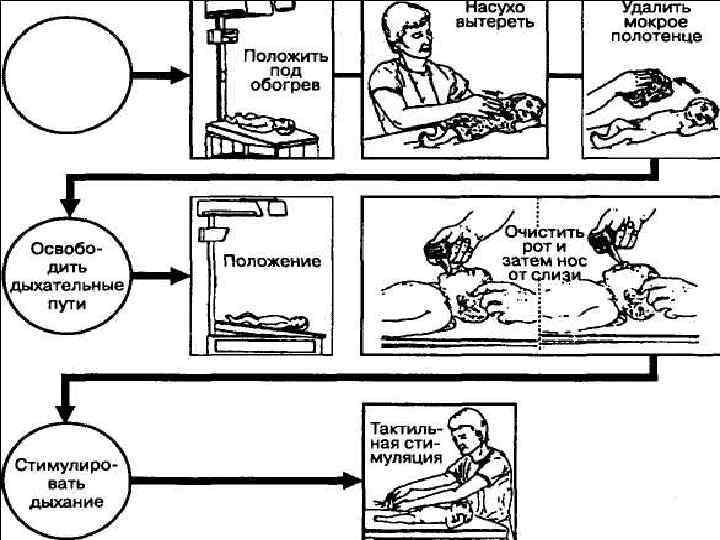 Положить под обогрев

Насухо вытереть

Удалить мокрое полотенце

Освободить дыхательные пути

Положение

Очистить рот и затем нос от слизи

Стимулировать дыхание

Тактильная стимуляция