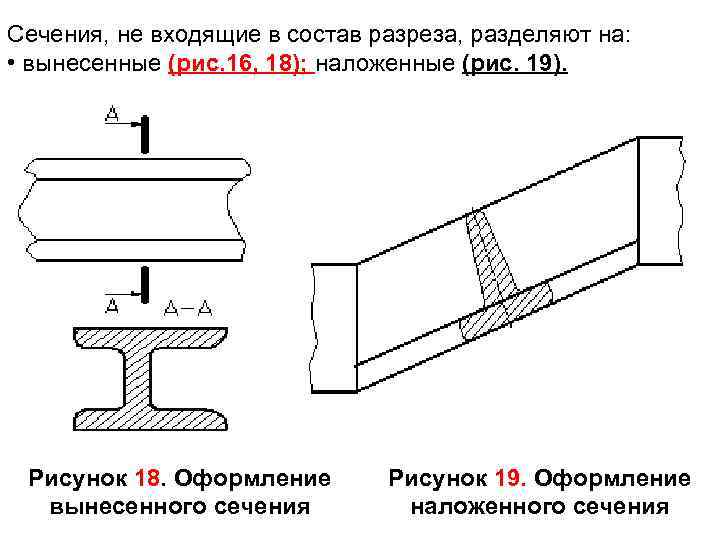 Сечения, не входящие в состав разреза, разделяют на:
• вынесенные (рис.16, 18); наложенные (рис. 19).

А

А

А–А

Рисунок 18. Оформление вынесенного сечения

Рисунок 19. Оформление наложенного сечения