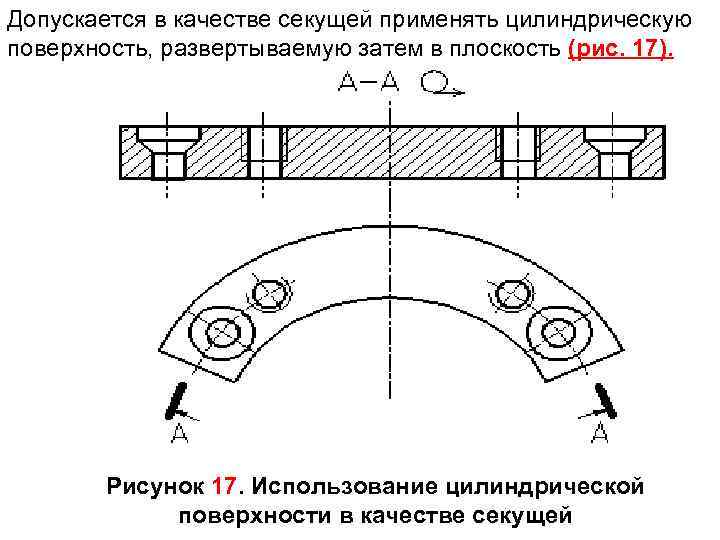 Допускается в качестве секущей применять цилиндрическую поверхность, развертываемую затем в плоскость (рис. 17).

А–А

А

А

Рисунок 17. Использование цилиндрической поверхности в качестве секущей