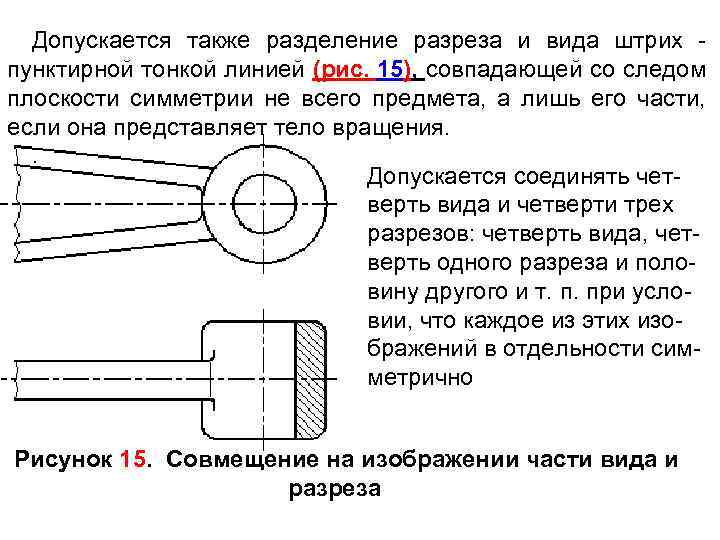 Допускается также разделение разреза и вида штрих - пунктирной тонкой линией (рис. 15), совпадающей со следом плоскости симметрии не всего предмета, а лишь его части, если она представляет тело вращения.

Допускается соединять четверть вида и четверти трех разрезов: четверть вида, четверть одного разреза и половину другого и т. п. при условии, что каждое из этих изображений в отдельности симметрично

Рисунок 15. Совмещение на изображении части вида и разреза