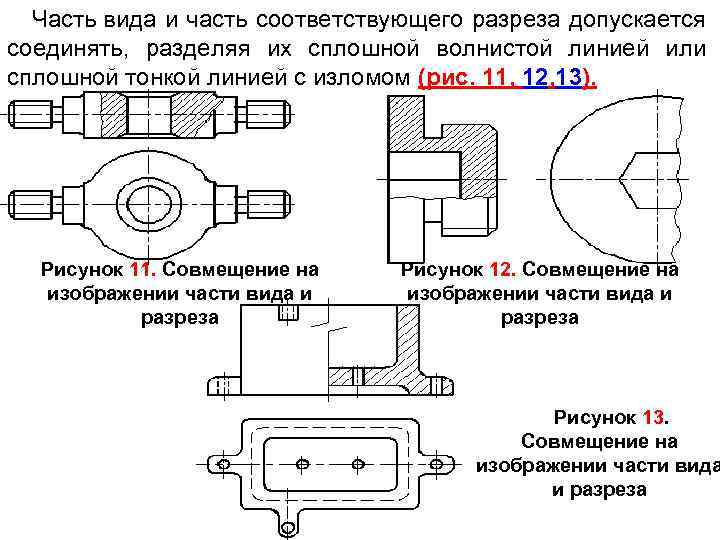 Часть вида и часть соответствующего разреза допускается соединять, разделяя их сплошной волнистой линией или сплошной тонкой линией с изломом (рис. 11, 12,13).

Рисунок 11. Совмещение на изображении части вида и разреза

Рисунок 12. Совмещение на изображении части вида и разреза

Рисунок 13. Совмещение на изображении части вида и разреза