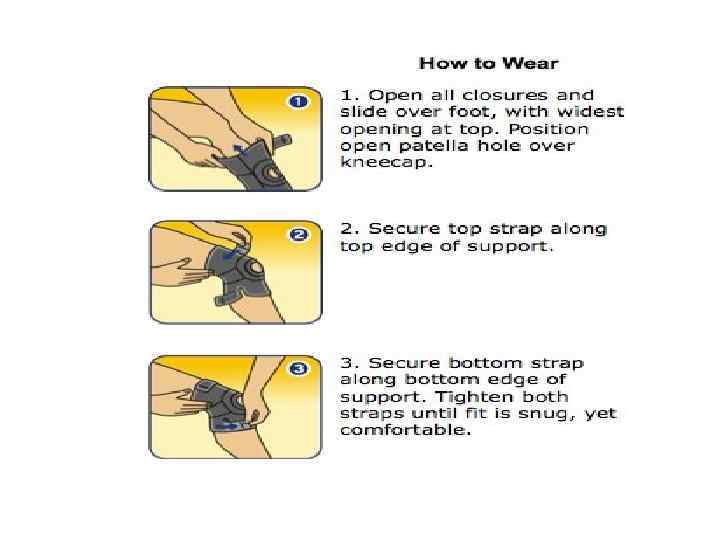 How to Wear

1

1. Open all closures and slide over foot, with widest opening at top. Position open patella hole over kneecap.

2

2. Secure top strap along top edge of support.

3

3. Secure bottom strap along bottom edge of support. Tighten both straps until fit is snug, yet comfortable.