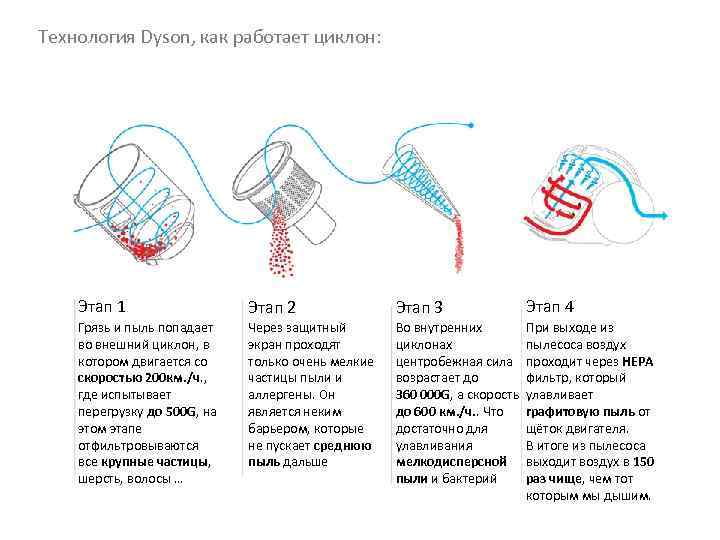 Технология Dyson, как работает циклон:

Этап 1
Грязь и пыль попадает во внешний циклон, в котором двигается со скоростью 200км./ч., где испытывает перегрузку до 500G, на этом этапе отфильтровываются все крупные частицы, шерсть, волосы …

Этап 2
Через защитный экран проходят только очень мелкие частицы пыли и аллергены. Он является неким барьером, которые не пускает среднюю пыль дальше

Этап 3
Во внутренних циклонах центробежная сила возрастает до 360 000G, а скорость до 600 км./ч.. Что достаточно для улавливания мелкодисперсной пыли и бактерий

Этап 4
При выходе из пылесоса воздух проходит через HEPA фильтр, который улавливает графитовую пыль от щёток двигателя.
В итоге из пылесоса выходит воздух в 150 раз чище, чем тот которым мы дышим.