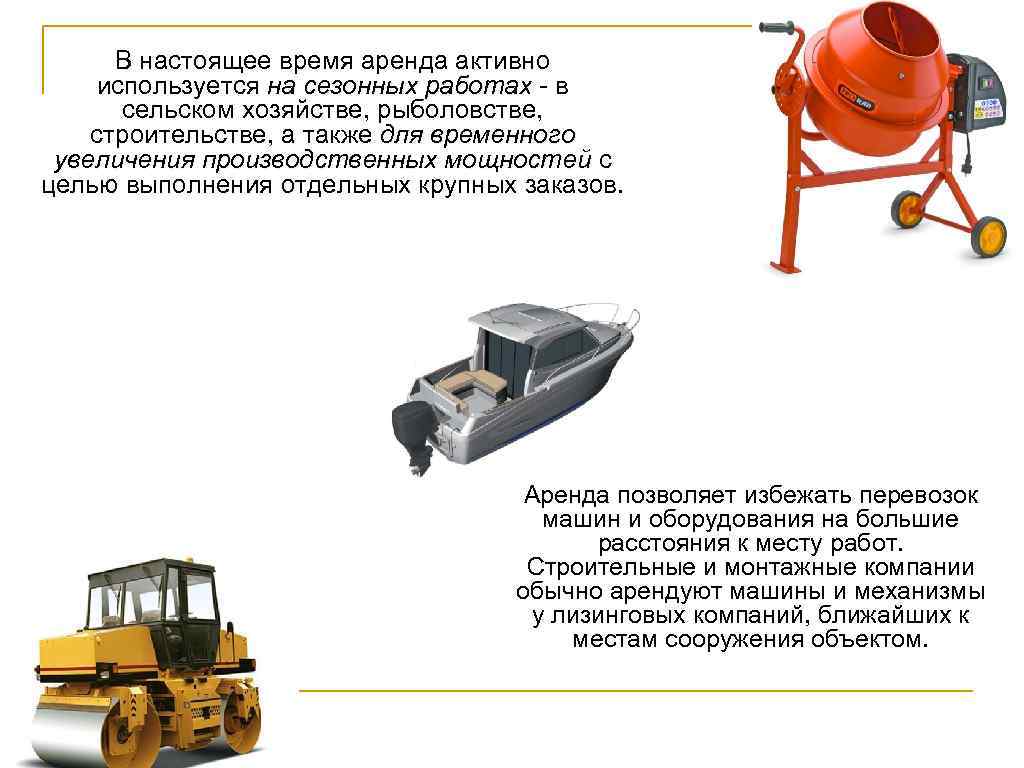 В настоящее время аренда активно используется на сезонных работах - в сельском хозяйстве, рыболовстве, строительстве, а также для временного увеличения производственных мощностей с целью выполнения отдельных крупных заказов.

Аренда позволяет избежать перевозок машин и оборудования на большие расстояния к месту работ. Строительные и монтажные компании обычно арендуют машины и механизмы у лизинговых компаний, ближайших к местам сооружения объектом.