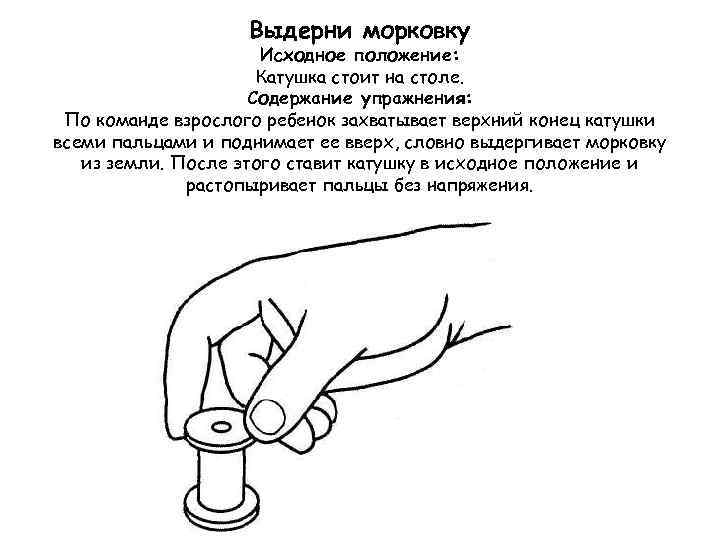 Выдерни морковку
Исходное положение:
Катушка стоит на столе.
Содержание упражнения:
По команде взрослого ребенок захватывает верхний конец катушки всеми пальцами и поднимает ее вверх, словно выдергивает морковку из земли. После этого ставит катушку в исходное положение и растопыривает пальцы без напряжения.