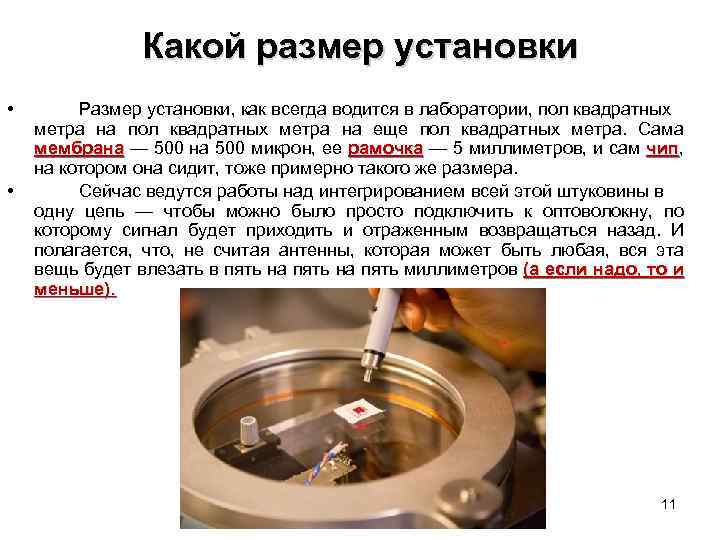 Какой размер установки

• Размер установки, как всегда водится в лаборатории, пол квадратных метра на пол квадратных метра на еще пол квадратных метра. Сама мембрана — 500 на 500 микрон, ее рамочка — 5 миллиметров, и сам чип, на котором она сидит, тоже примерно такого же размера.

• Сейчас ведутся работы над интегрированием всей этой штуковины в одну цепь — чтобы можно было просто подключить к оптоволокну, по которому сигнал будет приходить и отраженным возвращаться назад. И полагается, что, не считая антенны, которая может быть любая, вся эта вещь будет влезать в пять на пять на пять миллиметров (а если надо, то и меньше).

11