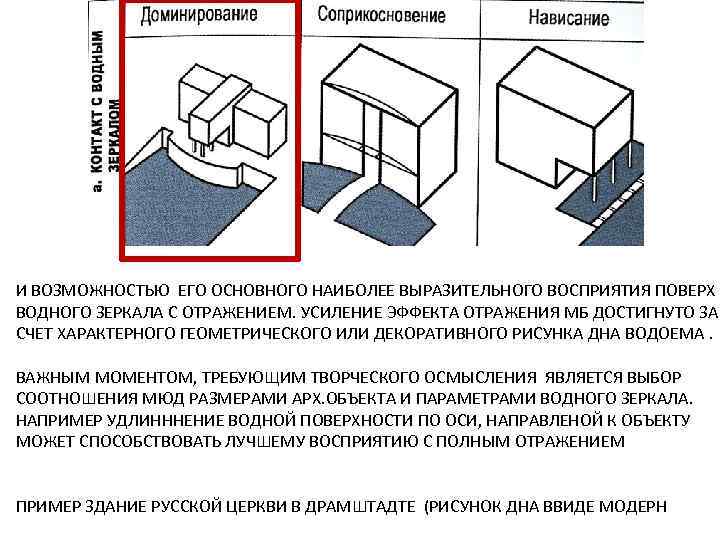 а. КОНТАКТ С ВОДНЫМ ЗЕРКАЛОМ

Доминирование

Соприкосновение

Нависание

И ВОЗМОЖНОСТЬЮ ЕГО ОСНОВНОГО НАИБОЛЕЕ ВЫРАЗИТЕЛЬНОГО ВОСПРИЯТИЯ ПОВЕРХ ВОДНОГО ЗЕРКАЛА С ОТРАЖЕНИЕМ. УСИЛЕНИЕ ЭФФЕКТА ОТРАЖЕНИЯ МБ ДОСТИГНУТО ЗА СЧЕТ ХАРАКТЕРНОГО ГЕОМЕТРИЧЕСКОГО ИЛИ ДЕКОРАТИВНОГО РИСУНКА ДНА ВОДОЕМА .

ВАЖНЫМ МОМЕНТОМ, ТРЕБУЮЩИМ ТВОРЧЕСКОГО ОСМЫСЛЕНИЯ ЯВЛЯЕТСЯ ВЫБОР СООТНОШЕНИЯ МЮД РАЗМЕРАМИ АРХ.ОБЪЕКТА И ПАРАМЕТРАМИ ВОДНОГО ЗЕРКАЛА. НАПРИМЕР УДЛИНННЕНИЕ ВОДНОЙ ПОВЕРХНОСТИ ПО ОСИ, НАПРАВЛЕНОЙ К ОБЪЕКТУ МОЖЕТ СПОСОБСТВОВАТЬ ЛУЧШЕМУ ВОСПРИЯТИЮ С ПОЛНЫМ ОТРАЖЕНИЕМ

ПРИМЕР ЗДАНИЕ РУССКОЙ ЦЕРКВИ В ДРАМШТАДТЕ (РИСУНОК ДНА ВВИДЕ МОДЕРН