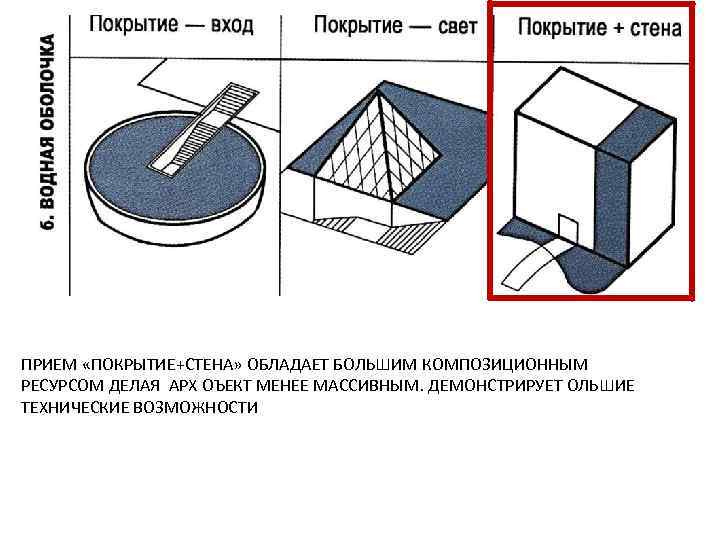 6. ВОДНАЯ ОБОЛОЧКА

Покрытие — вход

Покрытие — свет

Покрытие + стена

ПРИЕМ «ПОКРЫТИЕ+СТЕНА» ОБЛАДАЕТ БОЛЬШИМ КОМПОЗИЦИОННЫМ РЕСУРСОМ ДЕЛАЯ АРХ ОЪЕКТ МЕНЕЕ МАССИВНЫМ. ДЕМОНСТРИРУЕТ ОЛЬШИЕ ТЕХНИЧЕСКИЕ ВОЗМОЖНОСТИ