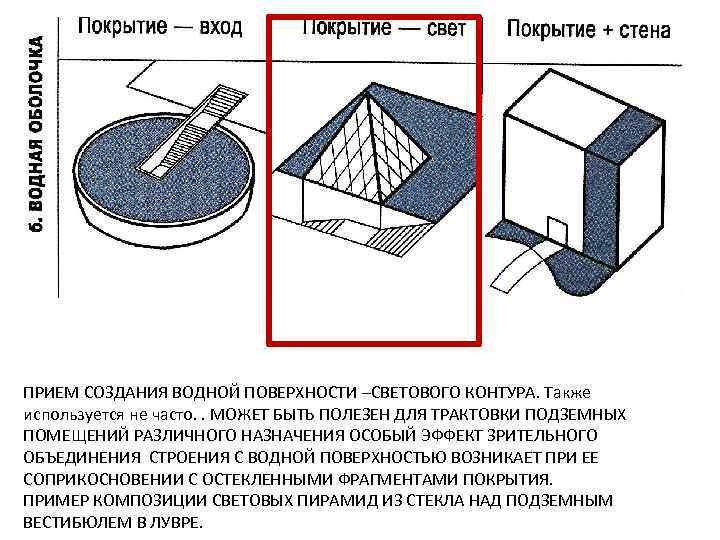 6. ВОДНАЯ ОБОЛОЧКА

Покрытие — вход

Покрытие — свет

Покрытие + стена

ПРИЕМ СОЗДАНИЯ ВОДНОЙ ПОВЕРХНОСТИ –СВЕТОВОГО КОНТУРА. Также используется не часто. . МОЖЕТ БЫТЬ ПОЛЕЗЕН ДЛЯ ТРАКТОВКИ ПОДЗЕМНЫХ ПОМЕЩЕНИЙ РАЗЛИЧНОГО НАЗНАЧЕНИЯ ОСОБЫЙ ЭФФЕКТ ЗРИТЕЛЬНОГО ОБЪЕДИНЕНИЯ СТРОЕНИЯ С ВОДНОЙ ПОВЕРХНОСТЬЮ ВОЗНИКАЕТ ПРИ ЕЕ СОПРИКОСНОВЕНИИ С ОСТЕКЛЕННЫМИ ФРАГМЕНТАМИ ПОКРЫТИЯ.
ПРИМЕР КОМПОЗИЦИИ СВЕТОВЫХ ПИРАМИД ИЗ СТЕКЛА НАД ПОДЗЕМНЫМ ВЕСТИБЮЛЕМ В ЛУВРЕ.