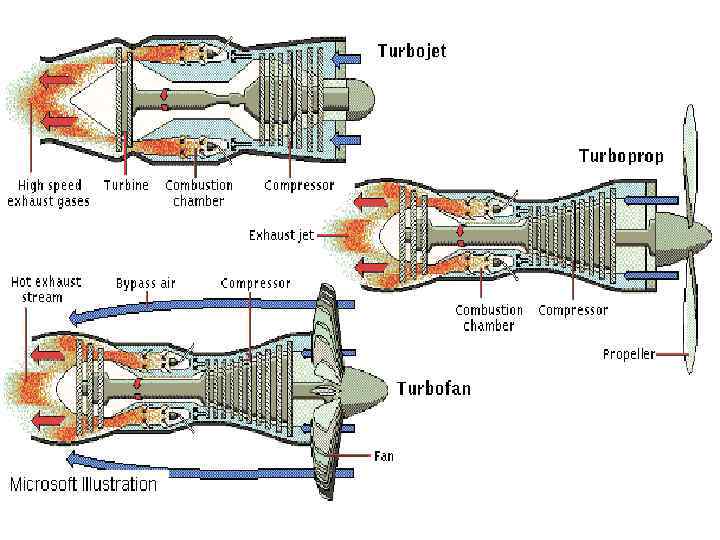 Turbojet

High speed exhaust gases

Turbine

Combustion chamber

Compressor

Turboprop

Exhaust jet

Combustion chamber

Compressor

Propeller

Hot exhaust stream

Bypass air

Compressor

Turbofan

Fan

Microsoft Illustration