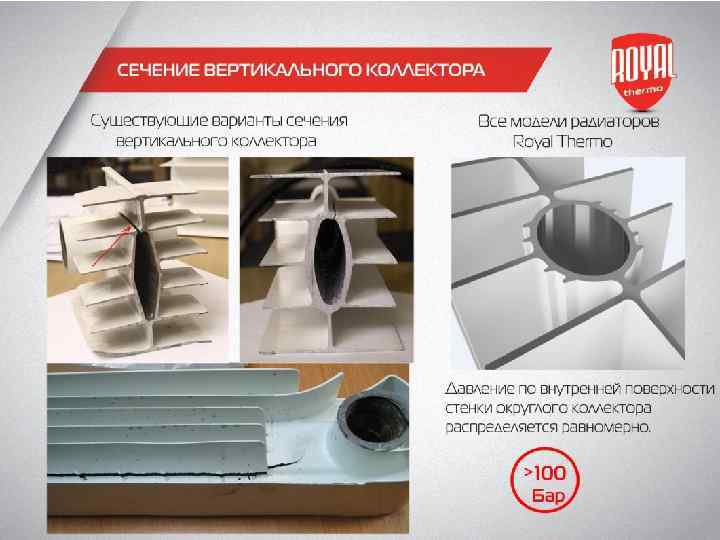 СЕЧЕНИЕ ВЕРТИКАЛЬНОГО КОЛЛЕКТОРА

ROYAL thermo

Существующие варианты сечения вертикального коллектора

Все модели радиаторов Royal Thermo

Давление по внутренней поверхности стенки округлого коллектора распределяется равномерно.

>100 Бар