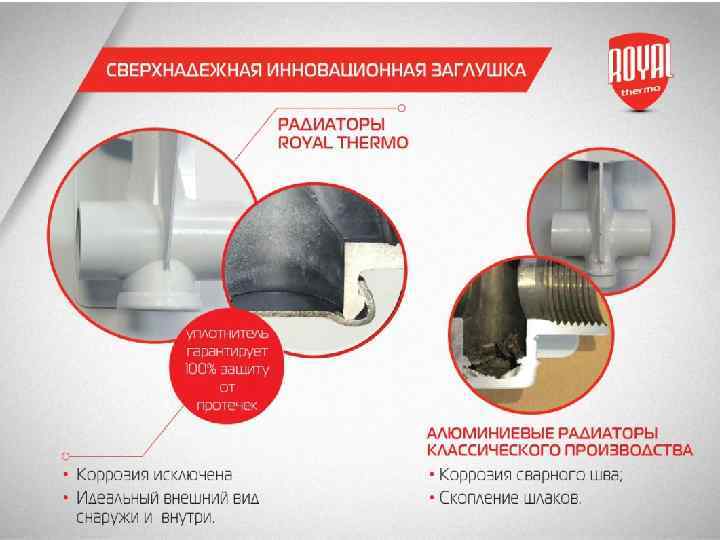 СВЕРХНАДЕЖНАЯ ИННОВАЦИОННАЯ ЗАГЛУШКА

ROYAL thermo

РАДИАТОРЫ ROYAL THERMO

уплотнитель гарантирует 100% защиту от протечек

• Коррозия исключена
• Идеальный внешний вид снаружи и внутри.

АЛЮМИНИЕВЫЕ РАДИАТОРЫ КЛАССИЧЕСКОГО ПРОИЗВОДСТВА

• Коррозия сварного шва;
• Скопление шлаков.