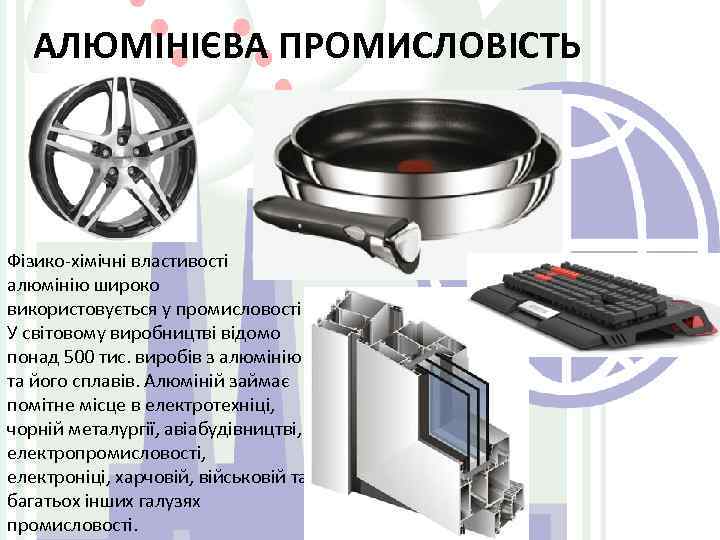 АЛЮМІНІЄВА ПРОМИСЛОВІСТЬ

Фізико-хімічні властивості алюмінію широко використовується у промисловості У світовому виробництві відомо понад 500 тис. виробів з алюмінію та його сплавів. Алюміній займає помітне місце в електротехніці, чорній металургії, авіабудівництві, електропромисловості, електроніці, харчовій, військовій та багатьох інших галузях промисловості.