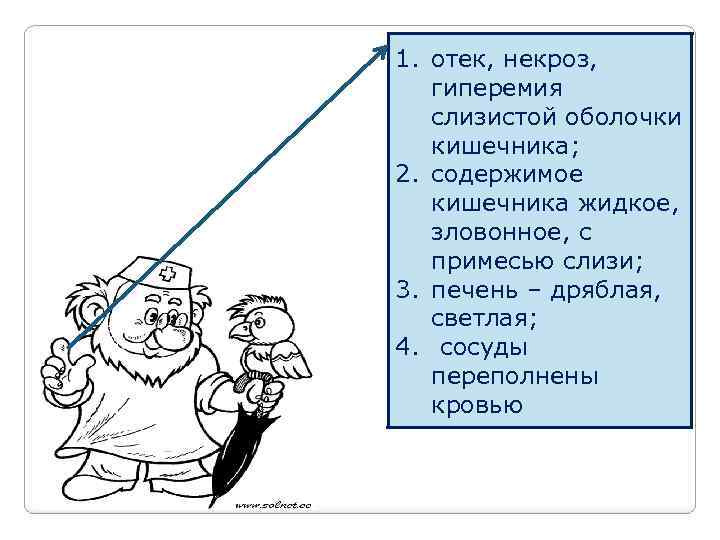 1. отек, некроз, гиперемия слизистой оболочки кишечника;
2. содержимое кишечника жидкое, зловонное, с примесью слизи;
3. печень – дряблая, светлая;
4. сосуды переполнены кровью

www.solnet.ee