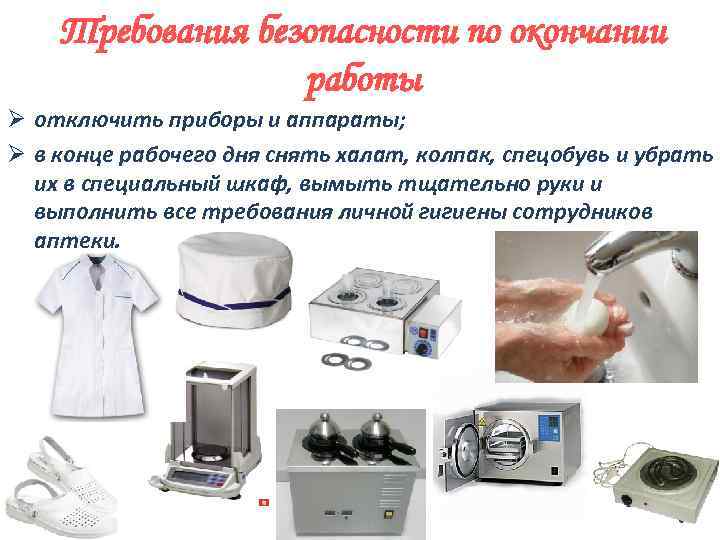 Требования безопасности по окончании работы

➢ отключить приборы и аппараты;

➢ в конце рабочего дня снять халат, колпак, спецобувь и убрать их в специальный шкаф, вымыть тщательно руки и выполнить все требования личной гигиены сотрудников аптеки.