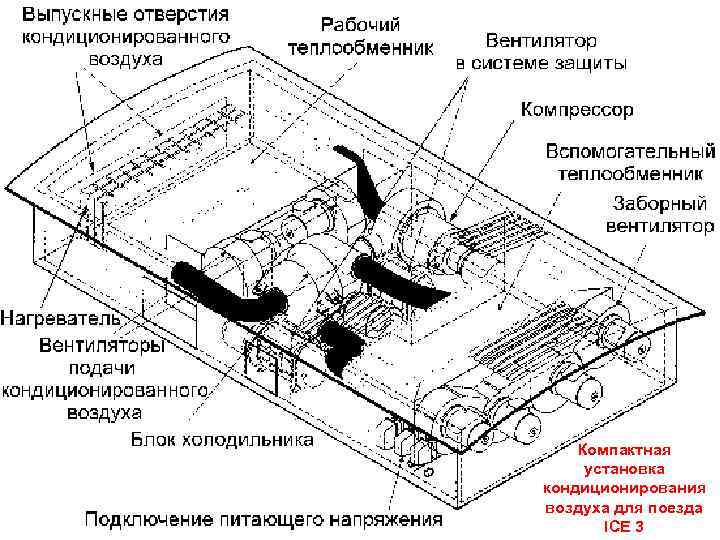 Выпускные отверстия кондиционированного воздуха

Рабочий теплообменник

Вентилятор в системе защиты

Компрессор

Вспомогательный теплообменник

Заборный вентилятор

Нагреватель

Вентиляторы подачи кондиционированного воздуха

Блок холодильника

Подключение питающего напряжения

Компактная установка кондиционирования воздуха для поезда ICE 3