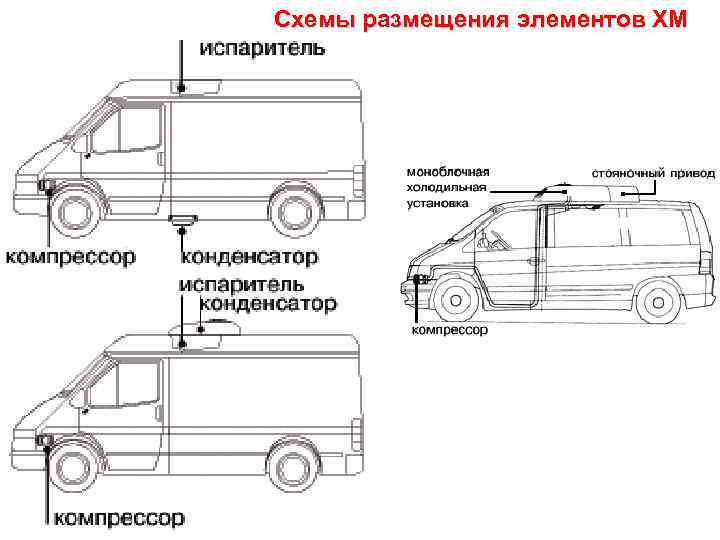 Схемы размещения элементов ХМ

испаритель

компрессор

конденсатор

испаритель
конденсатор

компрессор

моноблочная холодильная установка

стояночный привод

компрессор