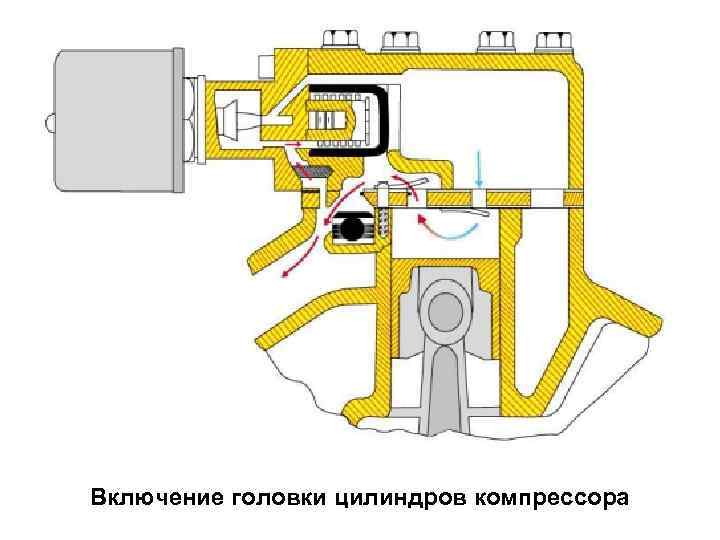 Включение головки цилиндров компрессора