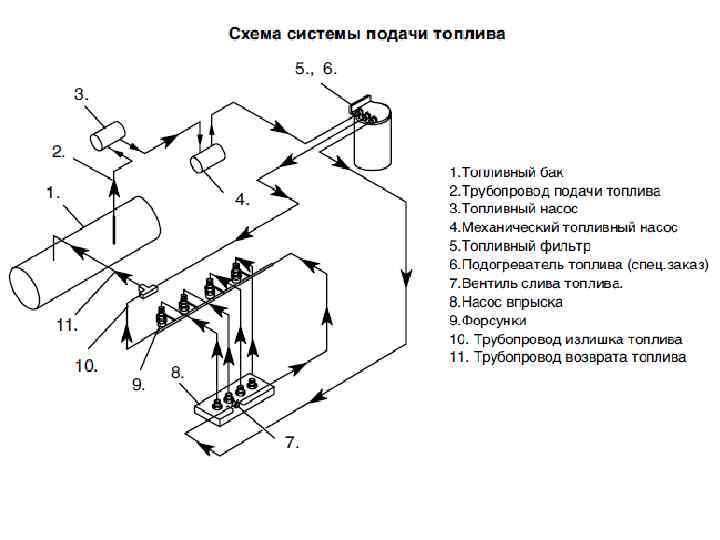 Схема системы подачи топлива

5., 6.

3.

2.

1.

4.

11.

10.

9.

8.

7.

1.Топливный бак
2.Трубопровод подачи топлива
3.Топливный насос
4.Механический топливный насос
5.Топливный фильтр
6.Подогреватель топлива (спец.заказ)
7.Вентиль слива топлива.
8.Насос впрыска
9.Форсунки
10. Трубопровод излишка топлива
11. Трубопровод возврата топлива