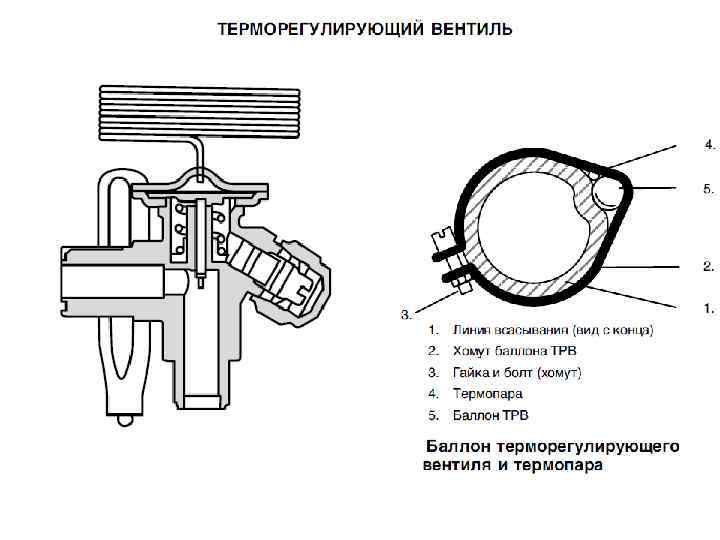 ТЕРМОРЕГУЛИРУЮЩИЙ ВЕНТИЛЬ

4.
5.
2.
1.
3.

1. Линия всасывания (вид с конца)
2. Хомут баллона ТРВ
3. Гайка и болт (хомут)
4. Термопара
5. Баллон ТРВ

Баллон терморегулирующего вентиля и термопара