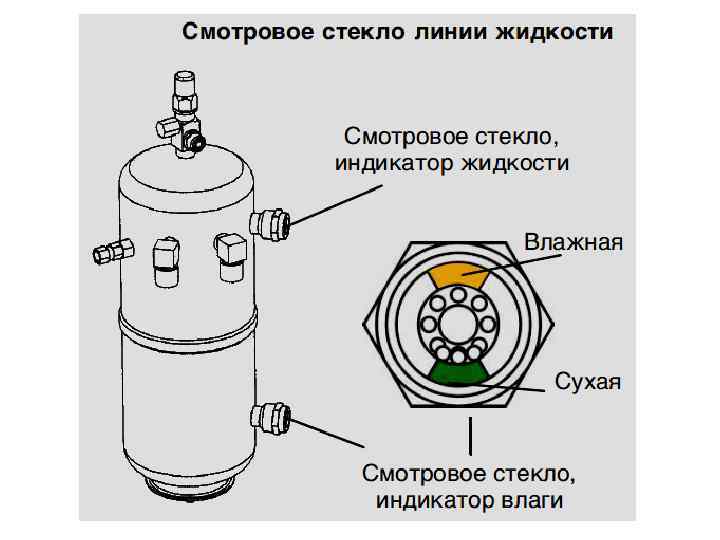 Смотровое стекло линии жидкости

Смотровое стекло, индикатор жидкости

Влажная

Сухая

Смотровое стекло, индикатор влаги