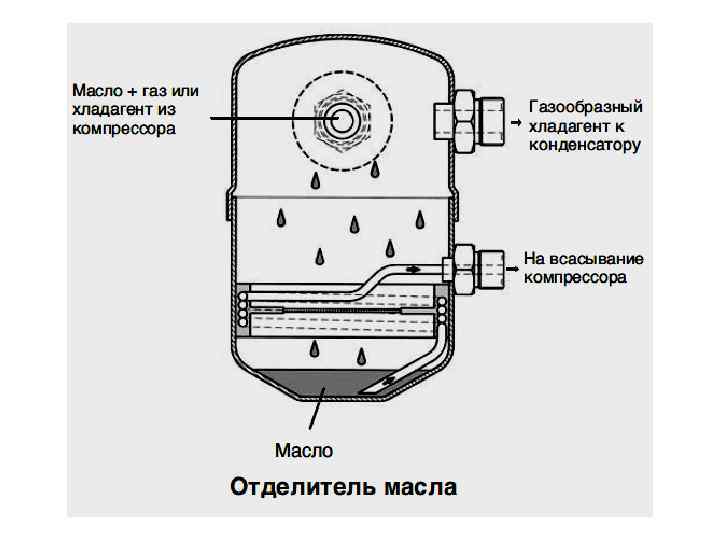 Масло + газ или хладагент из компрессора

Газообразный хладагент к конденсатору

На всасывание компрессора

Масло

Отделитель масла