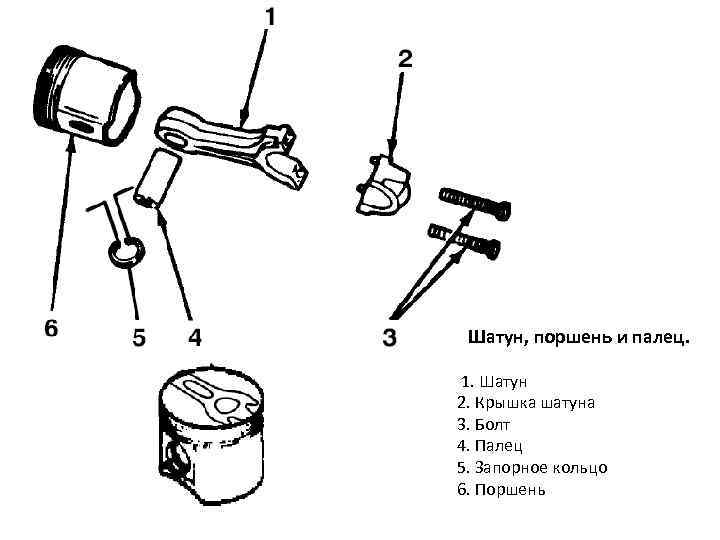 1

2

6

5

4

3

Шатун, поршень и палец.

1. Шатун
2. Крышка шатуна
3. Болт
4. Палец
5. Запорное кольцо
6. Поршень