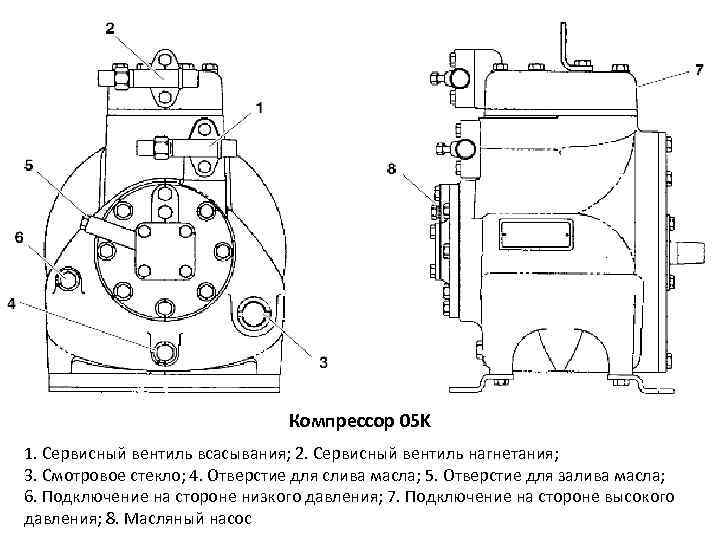 2

1

5

6

4

3

7

8

Компрессор 05К

1. Сервисный вентиль всасывания; 2. Сервисный вентиль нагнетания; 3. Смотровое стекло; 4. Отверстие для слива масла; 5. Отверстие для залива масла; 6. Подключение на стороне низкого давления; 7. Подключение на стороне высокого давления; 8. Масляный насос