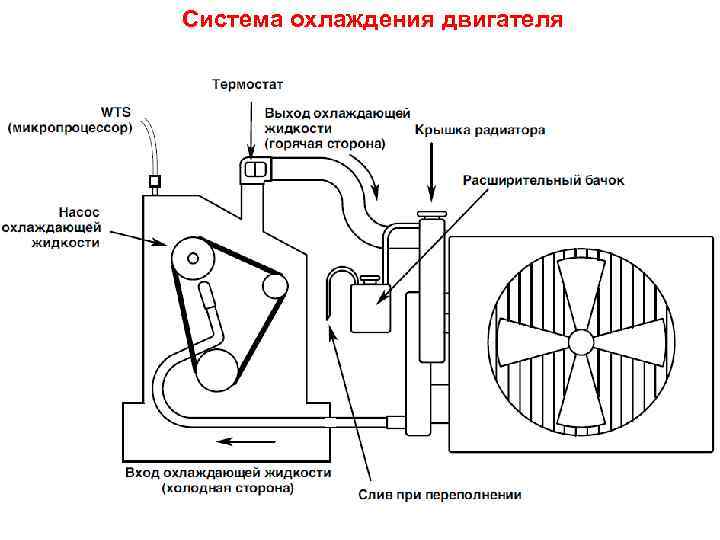 Система охлаждения двигателя

Термостат

WTS
(микропроцессор)

Выход охлаждающей
жидкости
(горячая сторона)

Крышка радиатора

Расширительный бачок

Насос
охлаждающей
жидкости

Вход охлаждающей жидкости
(холодная сторона)

Слив при переполнении