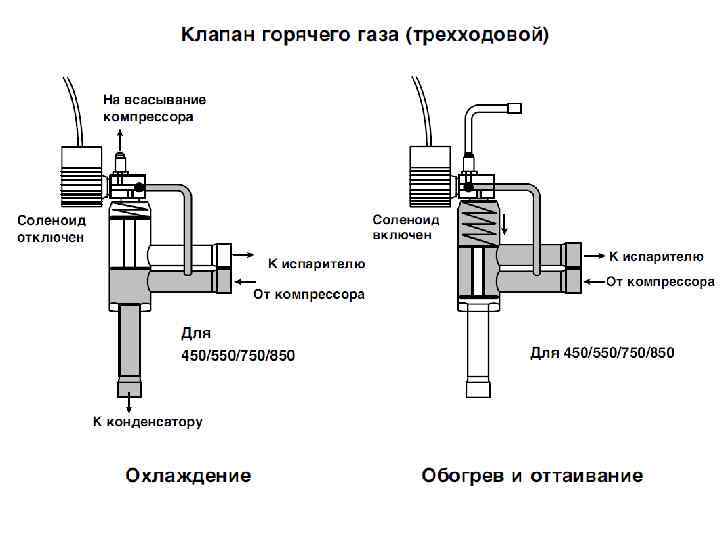 Клапан горячего газа (трехходовой)

На всасывание компрессора

Соленоид отключен

К испарителю

От компрессора

Для 450/550/750/850

К конденсатору

Охлаждение

Соленоид включен

К испарителю

От компрессора

Для 450/550/750/850

Обогрев и оттаивание