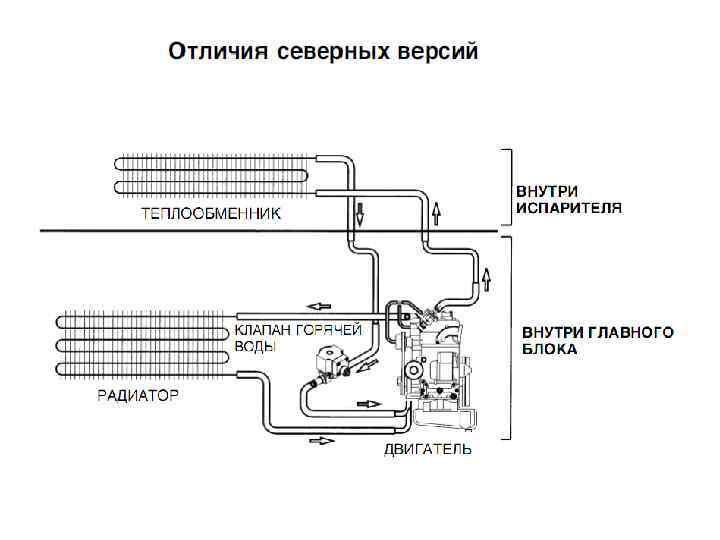 Отличия северных версий

ТЕПЛООБМЕННИК

ВНУТРИ ИСПАРИТЕЛЯ

КЛАПАН ГОРЯЧЕЙ ВОДЫ

ВНУТРИ ГЛАВНОГО БЛОКА

РАДИАТОР

ДВИГАТЕЛЬ