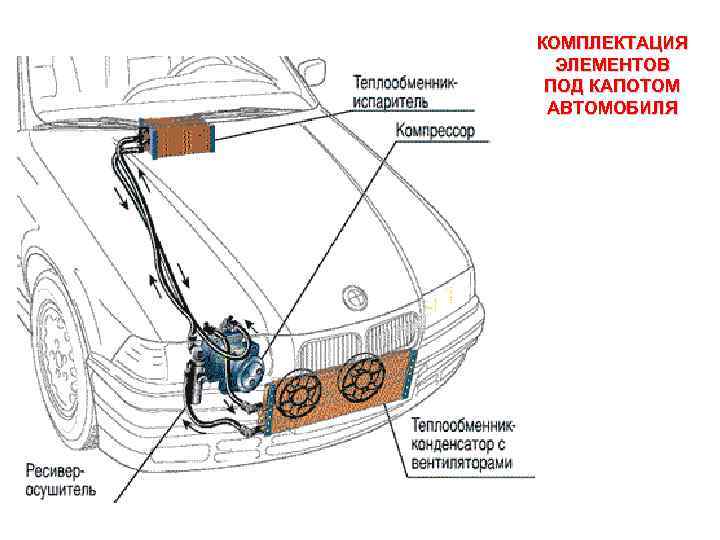 КОМПЛЕКТАЦИЯ ЭЛЕМЕНТОВ ПОД КАПОТОМ АВТОМОБИЛЯ

Теплообменник-испаритель

Компрессор

Теплообменник-конденсатор с вентиляторами

Ресивер-осушитель