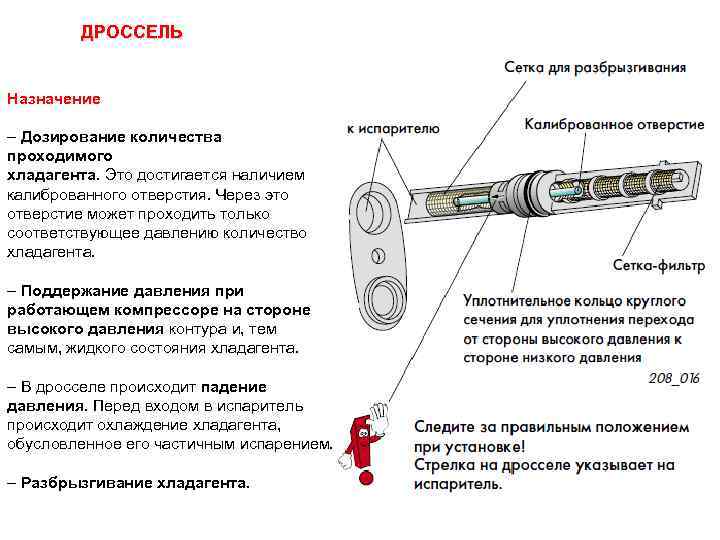 ДРОССЕЛЬ

Назначение

– Дозирование количества проходимого хладагента. Это достигается наличием калиброванного отверстия. Через это отверстие может проходить только соответствующее давлению количество хладагента.

– Поддержание давления при работающем компрессоре на стороне высокого давления контура и, тем самым, жидкого состояния хладагента.

– В дросселе происходит падение давления. Перед входом в испаритель происходит охлаждение хладагента, обусловленное его частичным испарением.

– Разбрызгивание хладагента.

Сетка для разбрызгивания

к испарителю

Калиброванное отверстие

Сетка-фильтр

Уплотнительное кольцо круглого сечения для уплотнения перехода от стороны высокого давления к стороне низкого давления

208_016

Следите за правильным положением при установке!
Стрелка на дросселе указывает на испаритель.