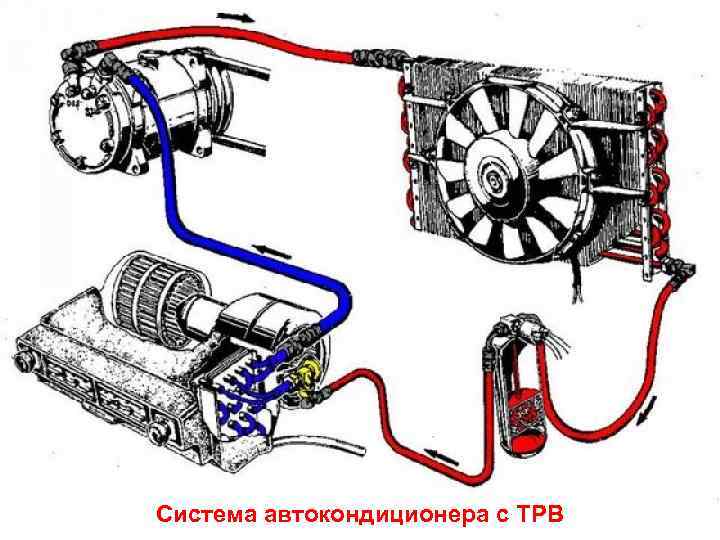 Система автокондиционера с ТРВ