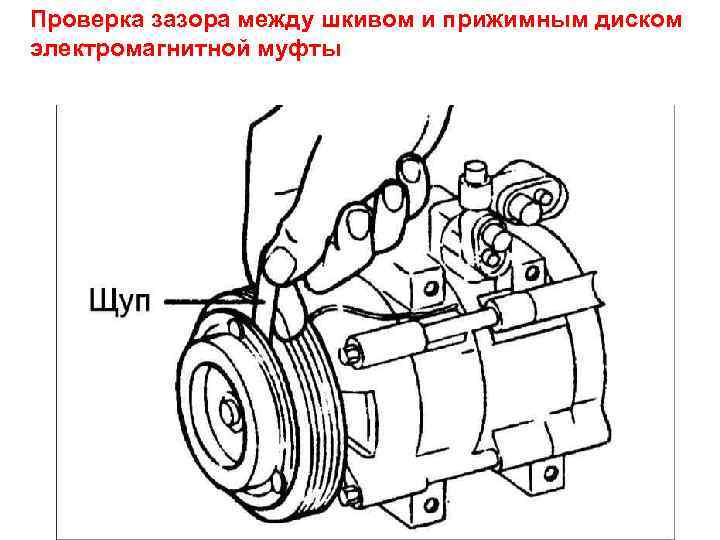 Проверка зазора между шкивом и прижимным диском электромагнитной муфты

Щуп