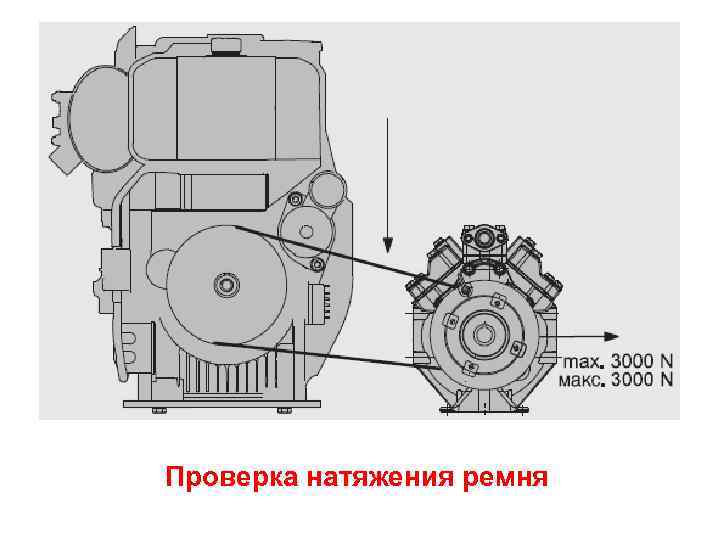 max. 3000 N
макс. 3000 N

Проверка натяжения ремня