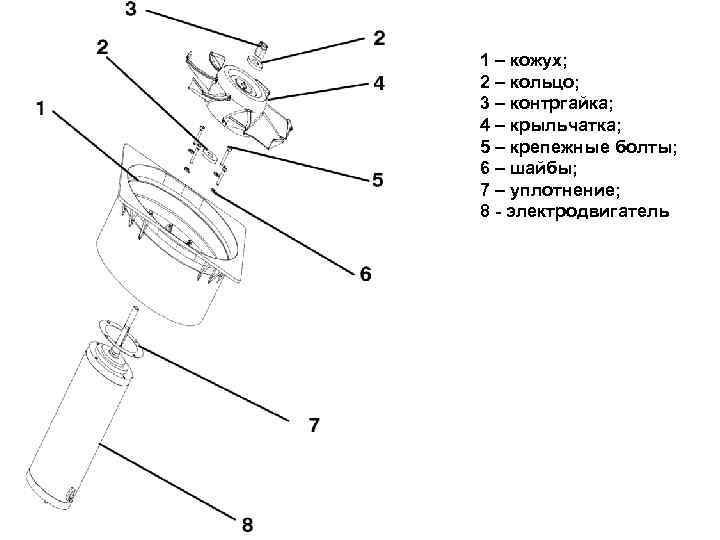 3
2
2
4
1
5
6
7
8

1 – кожух;
2 – кольцо;
3 – контргайка;
4 – крыльчатка;
5 – крепежные болты;
6 – шайбы;
7 – уплотнение;
8 - электродвигатель