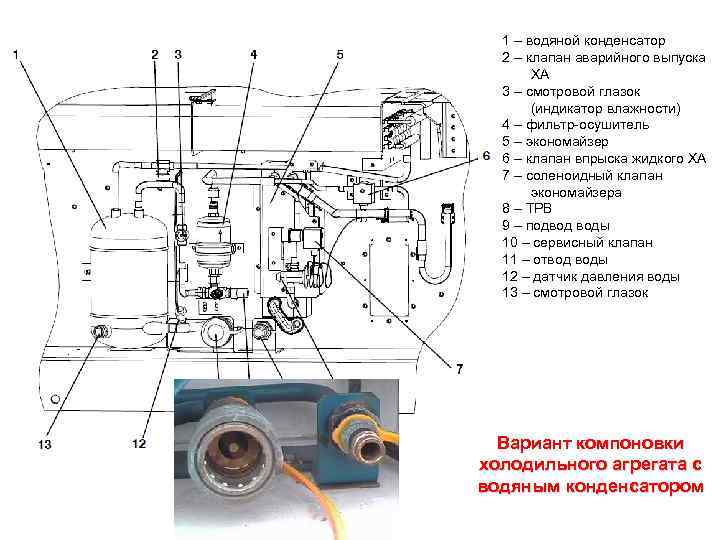 1
2
3
4
5
6
7
13
12

1 – водяной конденсатор
2 – клапан аварийного выпуска ХА
3 – смотровой глазок (индикатор влажности)
4 – фильтр-осушитель
5 – экономайзер
6 – клапан впрыска жидкого ХА
7 – соленоидный клапан экономайзера
8 – ТРВ
9 – подвод воды
10 – сервисный клапан
11 – отвод воды
12 – датчик давления воды
13 – смотровой глазок

Вариант компоновки холодильного агрегата с водяным конденсатором